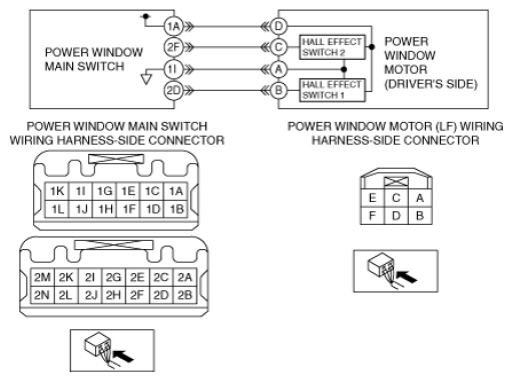 POWER WINDOW MAIN SWITCH

1A
2F
1I
2D

D
C
A
B

HALL EFFECT SWITCH 2

HALL EFFECT SWITCH 1

POWER WINDOW MOTOR (DRIVER'S SIDE)

POWER WINDOW MAIN SWITCH WIRING HARNESS-SIDE CONNECTOR

| 1K | 1I | 1G | 1E | 1C | 1A |
|---|---|---|---|---|---|
| 1L | 1J | 1H | 1F | 1D | 1B |

| 2M | 2K | 2I | 2G | 2E | 2C | 2A |
|---|---|---|---|---|---|---|
| 2N | 2L | 2J | 2H | 2F | 2D | 2B |

POWER WINDOW MOTOR (LF) WIRING HARNESS-SIDE CONNECTOR

| E | C | A |
|---|---|---|
| F | D | B |