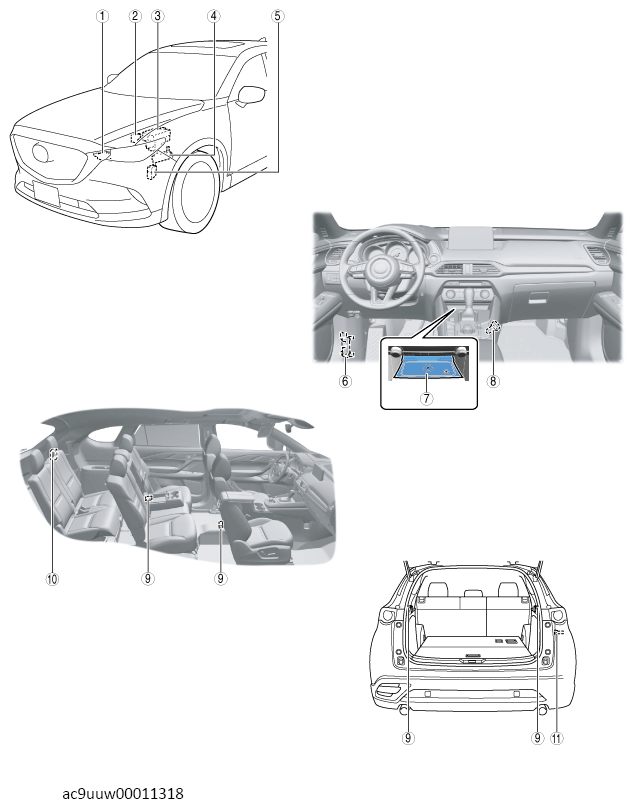 1
2
3
4
5
6
7
8
10
9
9
9
9
11
ac9uuw00011318