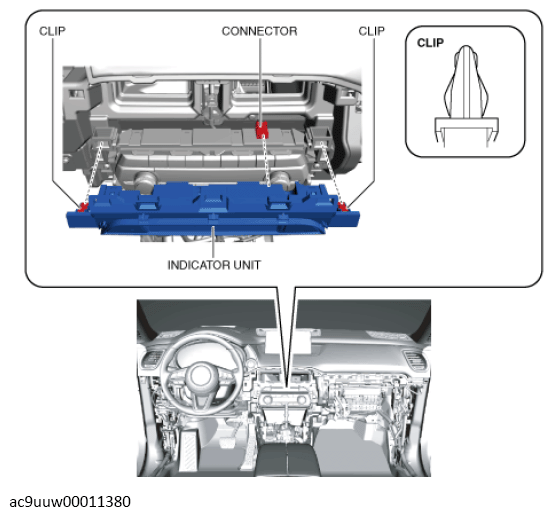 CLIP

CONNECTOR

CLIP

CLIP

INDICATOR UNIT

ac9uuw00011380