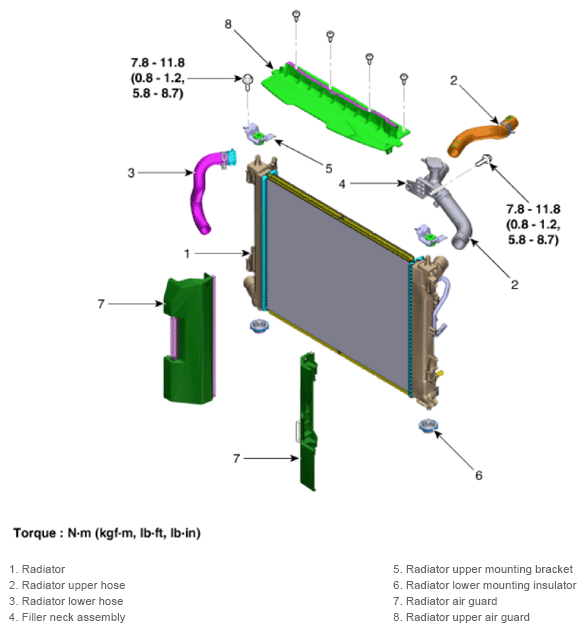 8

7.8 - 11.8
(0.8 - 1.2,
5.8 - 8.7)

2

5

3

4

7.8 - 11.8
(0.8 - 1.2,
5.8 - 8.7)

1

2

7

7

6

Torque : N·m (kgf·m, lb·ft, lb·in)

1. Radiator
2. Radiator upper hose
3. Radiator lower hose
4. Filler neck assembly

5. Radiator upper mounting bracket
6. Radiator lower mounting insulator
7. Radiator air guard
8. Radiator upper air guard