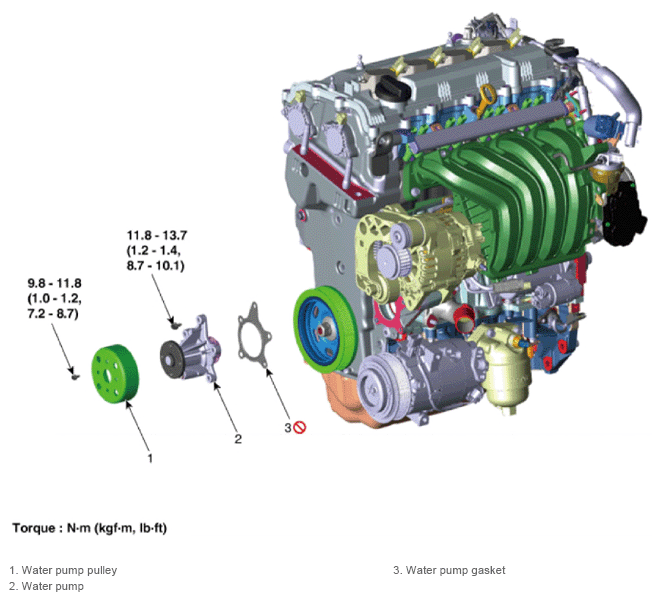 11.8 - 13.7
(1.2 - 1.4,
8.7 - 10.1)

9.8 - 11.8
(1.0 - 1.2,
7.2 - 8.7)

1

2

3

Torque : N·m (kgf·m, lb·ft)

1. Water pump pulley
2. Water pump

3. Water pump gasket