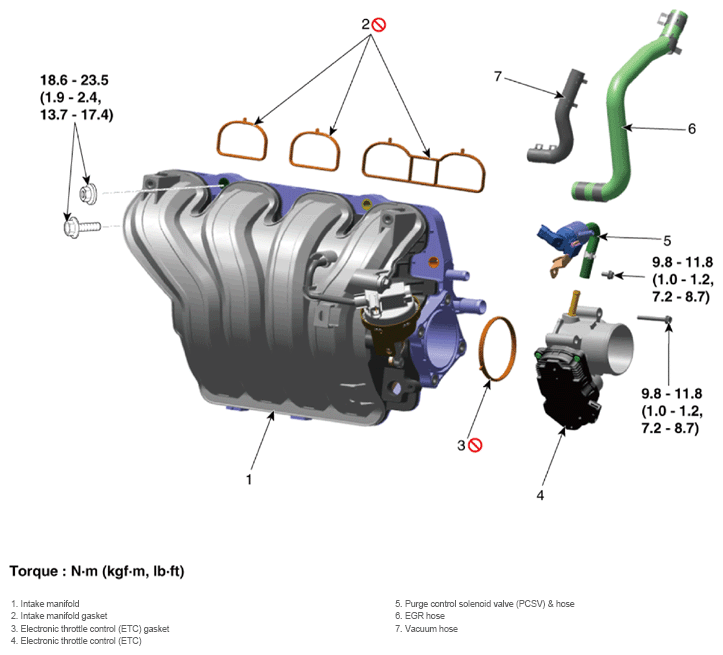 2

18.6 - 23.5
(1.9 - 2.4,
13.7 - 17.4)

7

6

5

9.8 - 11.8
(1.0 - 1.2,
7.2 - 8.7)

9.8 - 11.8
(1.0 - 1.2,
7.2 - 8.7)

3

1

4

Torque : N·m (kgf·m, lb·ft)

1. Intake manifold
2. Intake manifold gasket
3. Electronic throttle control (ETC) gasket
4. Electronic throttle control (ETC)

5. Purge control solenoid valve (PCSV) & hose
6. EGR hose
7. Vacuum hose