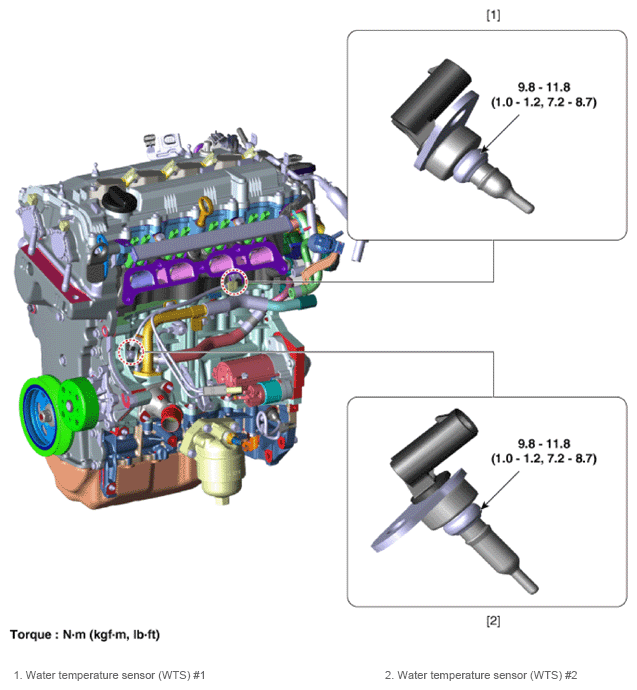 [1]

9.8 - 11.8
(1.0 - 1.2, 7.2 - 8.7)

9.8 - 11.8
(1.0 - 1.2, 7.2 - 8.7)

[2]

Torque : N·m (kgf·m, lb·ft)

1. Water temperature sensor (WTS) #1

2. Water temperature sensor (WTS) #2