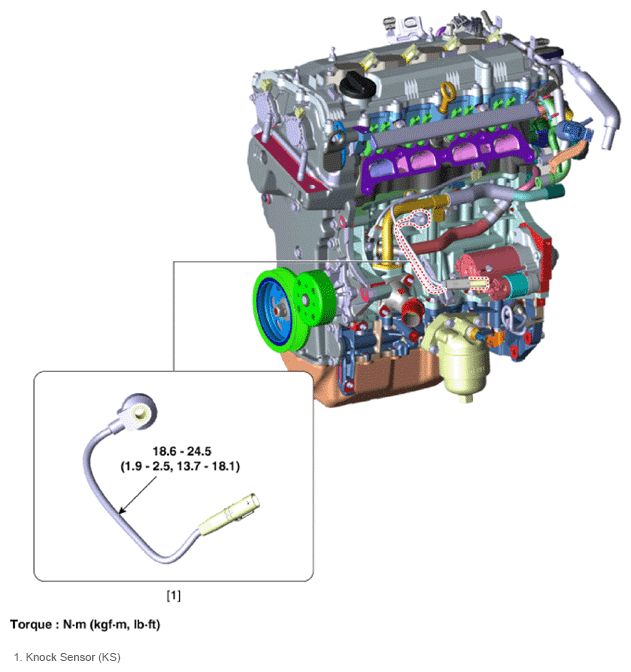 18.6 - 24.5
(1.9 - 2.5, 13.7 - 18.1)

[1]

Torque : N·m (kgf·m, lb·ft)

1. Knock Sensor (KS)