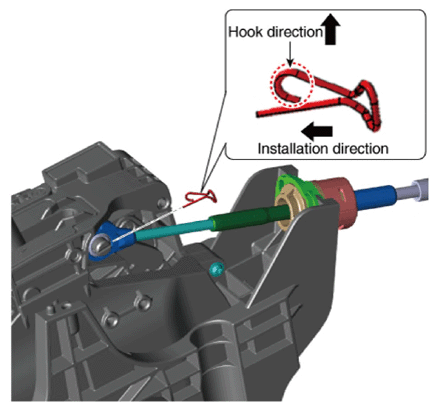 Hook direction

Installation direction