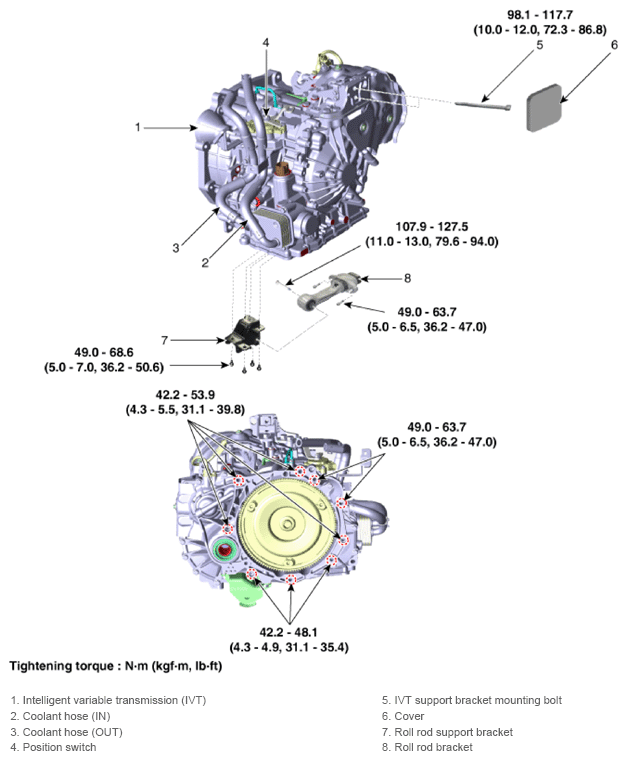 98.1 - 117.7
(10.0 - 12.0, 72.3 - 86.8)

5

6

4

1

3

2

107.9 - 127.5
(11.0 - 13.0, 79.6 - 94.0)

8

49.0 - 63.7
(5.0 - 6.5, 36.2 - 47.0)

7

49.0 - 68.6
(5.0 - 7.0, 36.2 - 50.6)

42.2 - 53.9
(4.3 - 5.5, 31.1 - 39.8)

49.0 - 63.7
(5.0 - 6.5, 36.2 - 47.0)

42.2 - 48.1
(4.3 - 4.9, 31.1 - 35.4)

Tightening torque : N·m (kgf·m, lb·ft)

1. Intelligent variable transmission (IVT)
2. Coolant hose (IN)
3. Coolant hose (OUT)
4. Position switch

5. IVT support bracket mounting bolt
6. Cover
7. Roll rod support bracket
8. Roll rod bracket