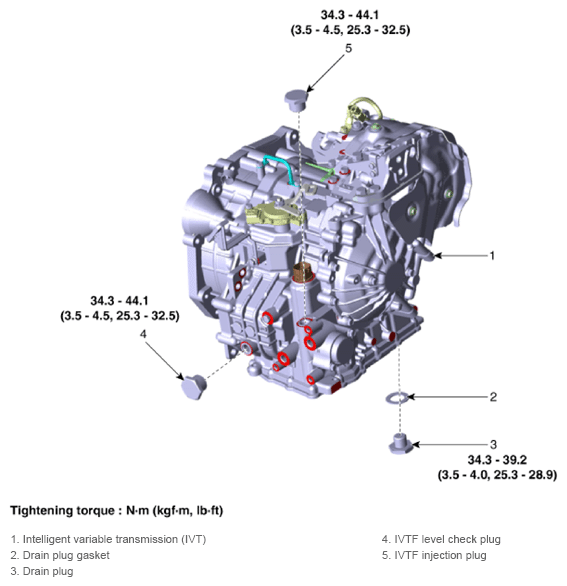 34.3 - 44.1
(3.5 - 4.5, 25.3 - 32.5)

5

1

34.3 - 44.1
(3.5 - 4.5, 25.3 - 32.5)

4

2

3

34.3 - 39.2
(3.5 - 4.0, 25.3 - 28.9)

Tightening torque : N·m (kgf·m, lb·ft)

1. Intelligent variable transmission (IVT)
2. Drain plug gasket
3. Drain plug

4. IVTF level check plug
5. IVTF injection plug