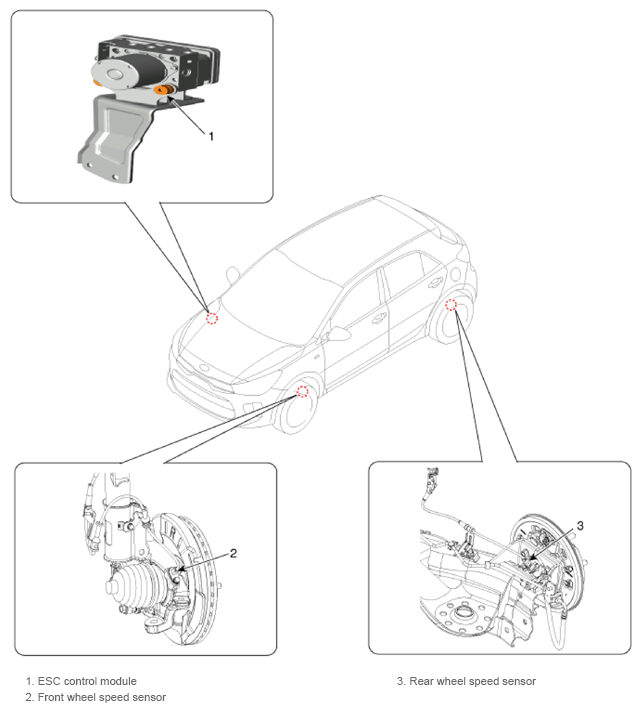 1

2

3

1. ESC control module
2. Front wheel speed sensor

3. Rear wheel speed sensor