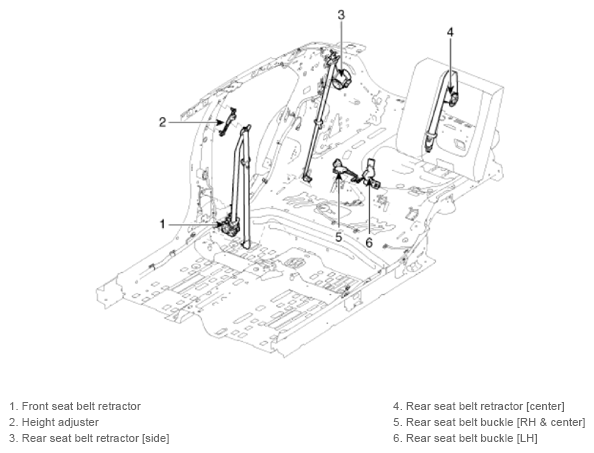 3

4

2

1

5

6

1. Front seat belt retractor
2. Height adjuster
3. Rear seat belt retractor [side]

4. Rear seat belt retractor [center]
5. Rear seat belt buckle [RH & center]
6. Rear seat belt buckle [LH]