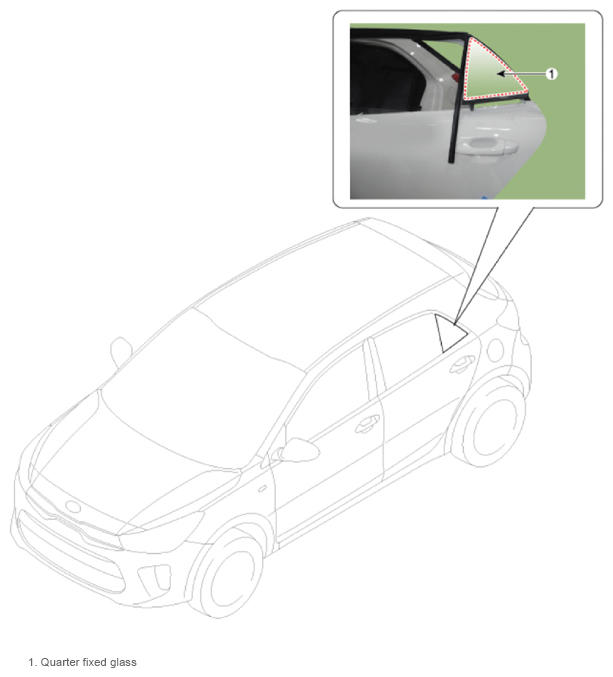 1

1. Quarter fixed glass