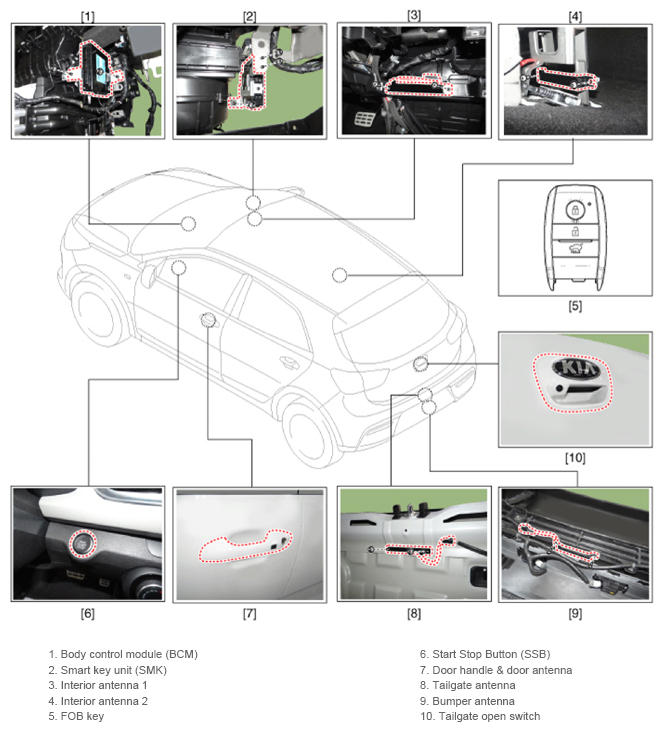 [1]

[2]

[3]

[4]

[5]

KIA

[10]

[6]

[7]

[8]

[9]

1. Body control module (BCM)
2. Smart key unit (SMK)
3. Interior antenna 1
4. Interior antenna 2
5. FOB key

6. Start Stop Button (SSB)
7. Door handle & door antenna
8. Tailgate antenna
9. Bumper antenna
10. Tailgate open switch