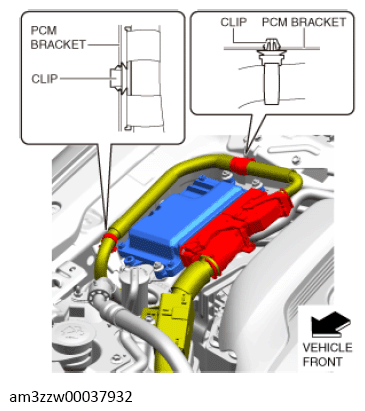 PCM BRACKET
CLIP

CLIP
PCM BRACKET

VEHICLE FRONT

am3zzw00037932