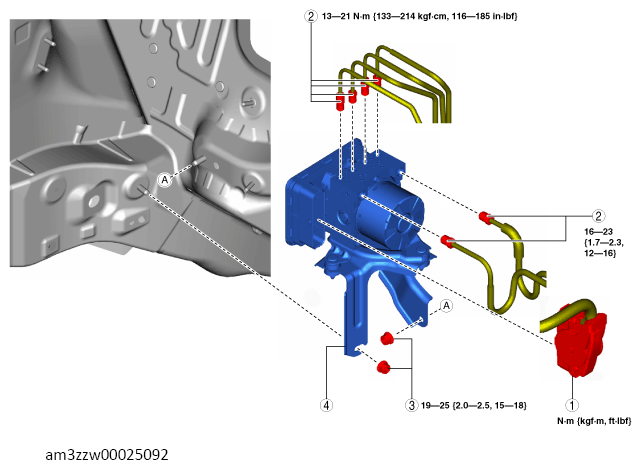 2 13—21 N·m {133—214 kgf·cm, 116—185 in·lbf}

A

2
16—23
{1.7—2.3,
12—16}

A

4

3 19—25 {2.0—2.5, 15—18}

1
N·m {kgf·m, ft·lbf}

am3zzw00025092