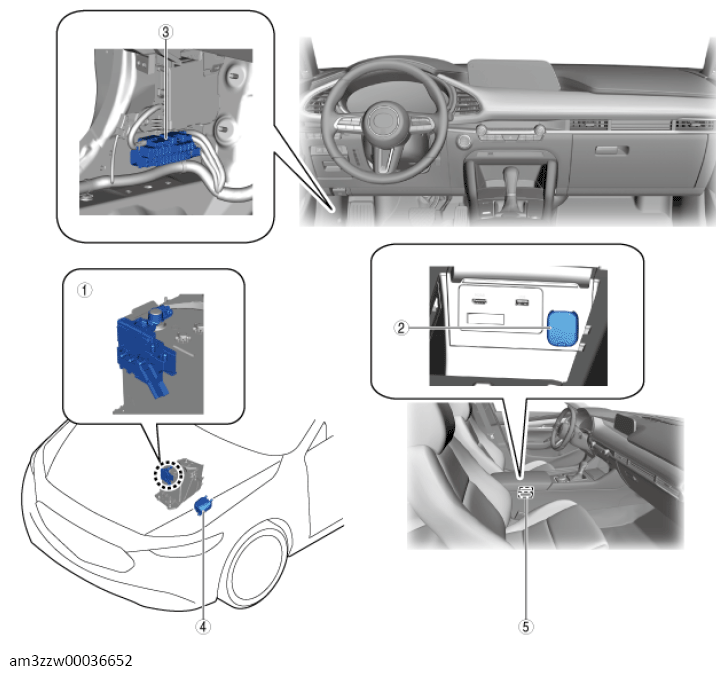 3

1

2

4

5

am3zzw00036652