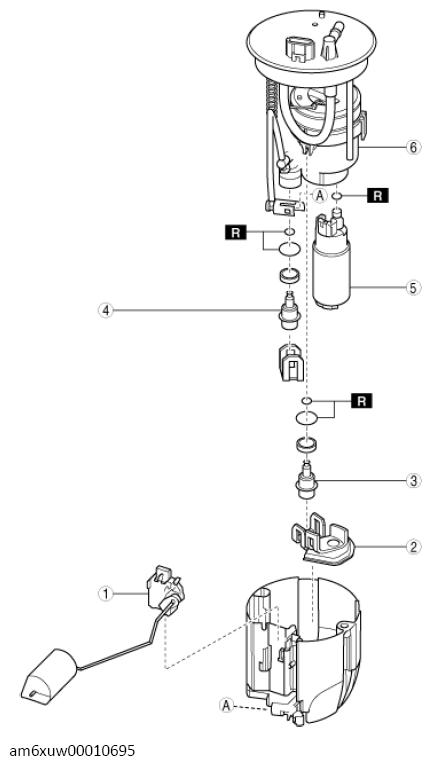 6
A
R
R
5
4
R
3
2
1
A
am6xuw00010695