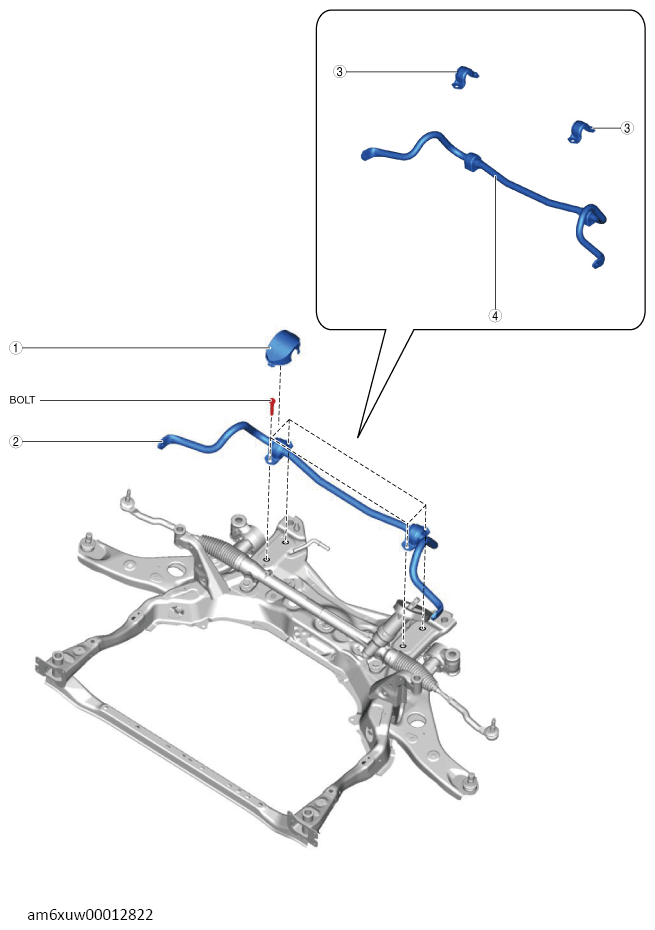 3
3
4
1
BOLT
2
am6xuw00012822