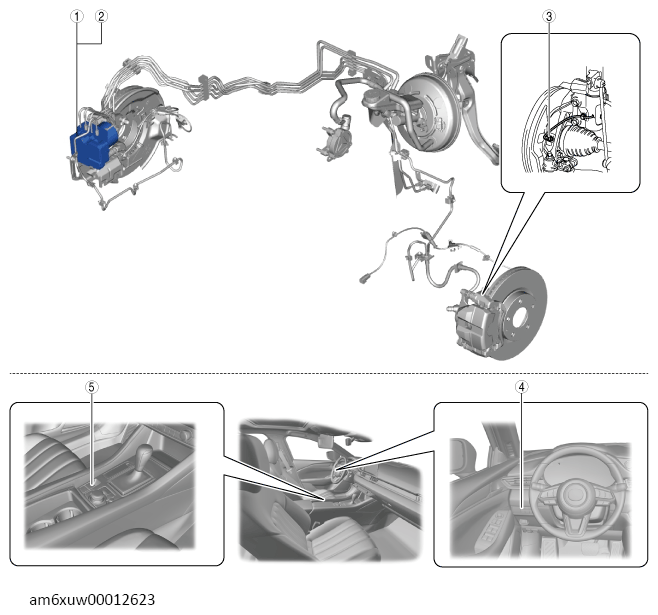 1
2
3
5
4
am6xuw00012623