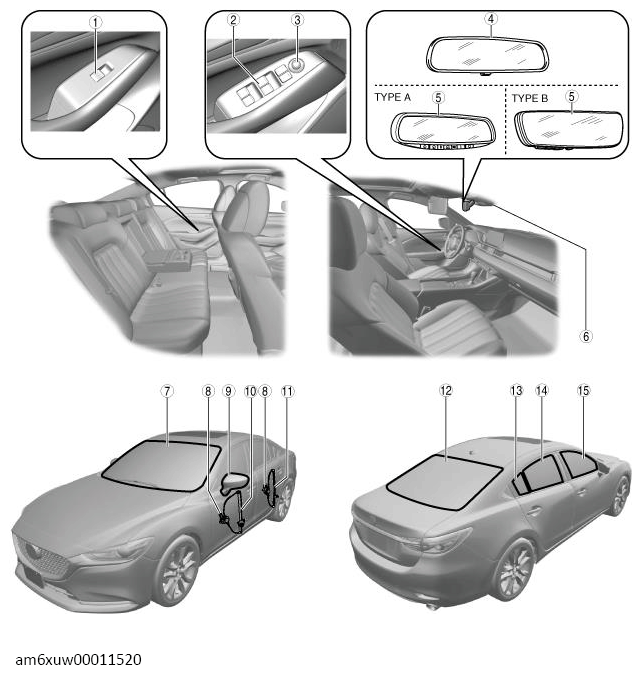 ①
②
③
④
TYPE A
⑤
TYPE B
⑤
⑥
⑦
⑧
⑨
⑩
⑧
⑪
⑫
⑬
⑭
⑮
am6xuw00011520