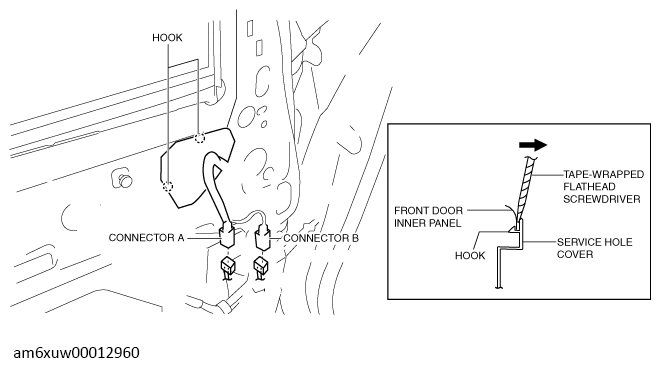 HOOK

CONNECTOR A

CONNECTOR B

TAPE-WRAPPED FLATHEAD SCREWDRIVER

FRONT DOOR INNER PANEL

HOOK

SERVICE HOLE COVER

am6xuw00012960