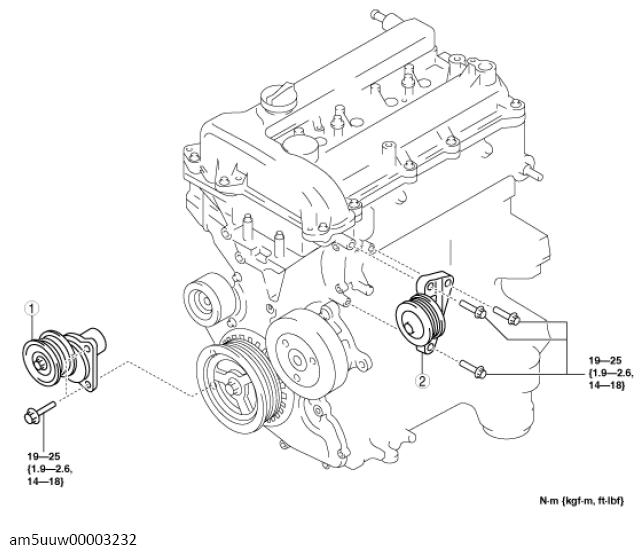 1

2

19—25
{1.9—2.6,
14—18}

19—25
{1.9—2.6,
14—18}

N·m {kgf·m, ft·lbf}

am5uuw00003232