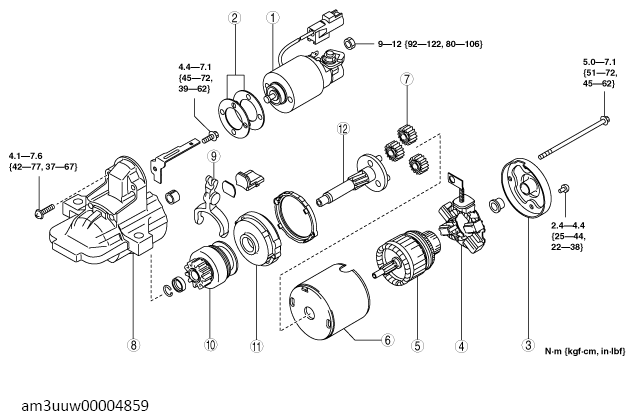 ②
①
9—12 {92—122, 80—106}
4.4—7.1 {45—72, 39—62}
5.0—7.1 {51—72, 45—62}
⑦
⑫
4.1—7.6 {42—77, 37—67}
⑨
2.4—4.4 {25—44, 22—38}
⑧
⑩
⑪
⑥
⑤
④
③
N·m {kgf·cm, in·lbf}

am3uuw00004859