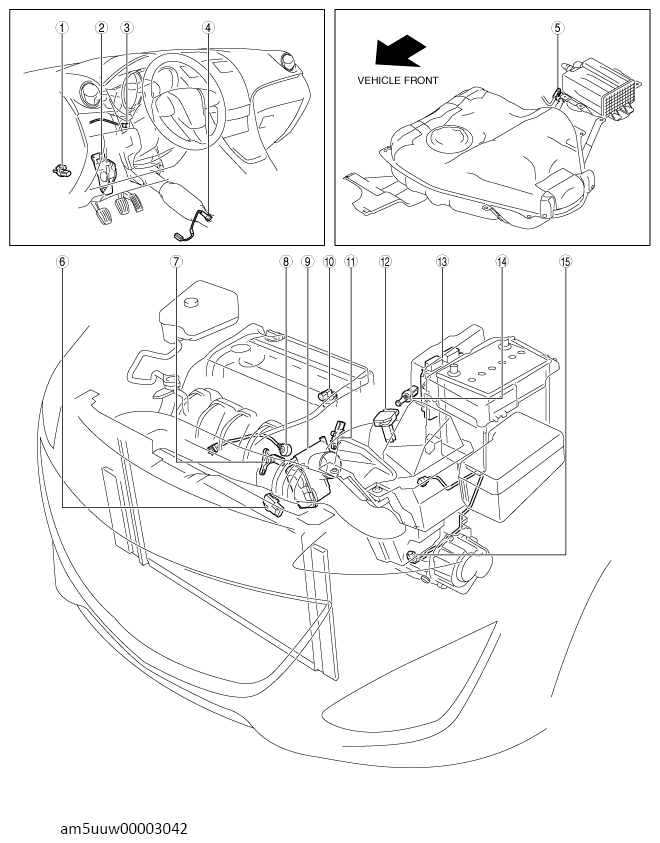 ①
②
③
④
VEHICLE FRONT
⑤
⑥
⑦
⑧
⑨
⑩
⑪
⑫
⑬
⑭
⑮
am5uuw00003042