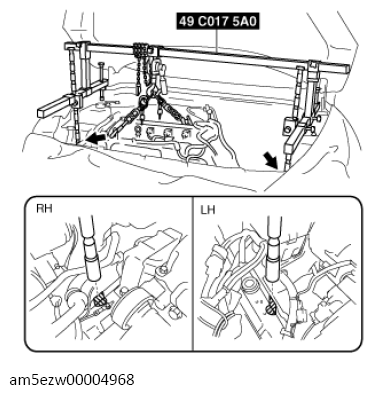 49 C017 5A0

RH

LH

am5ezw00004968