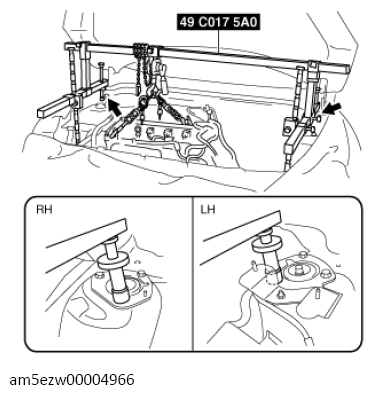 49 C017 5A0

RH

LH

am5ezw00004966