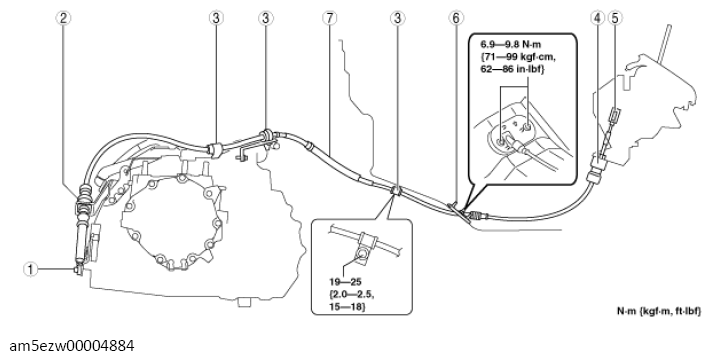 2
3
3
7
3
6
4
5

6.9—9.8 N·m {71—99 kgf·cm, 62—86 in·lbf}

1

19—25 {2.0—2.5, 15—18}

N·m {kgf·m, ft·lbf}

am5ezw00004884