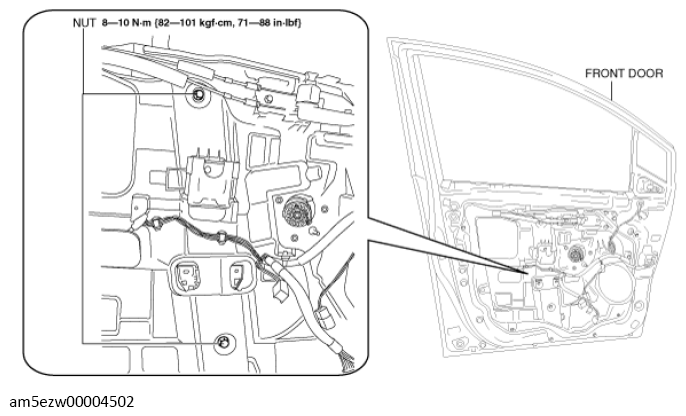 NUT 8—10 N·m {82—101 kgf·cm, 71—88 in·lbf}

FRONT DOOR

am5ezw00004502