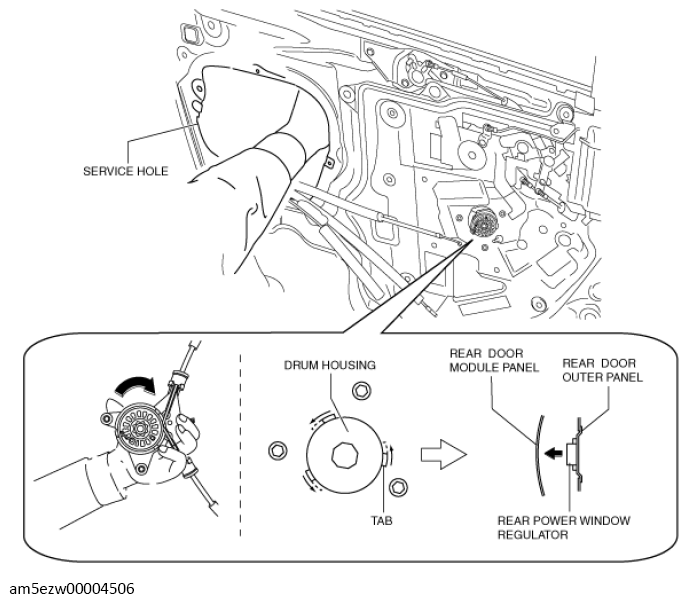 SERVICE HOLE

DRUM HOUSING

TAB

REAR DOOR MODULE PANEL

REAR DOOR OUTER PANEL

REAR POWER WINDOW REGULATOR

am5ezw00004506