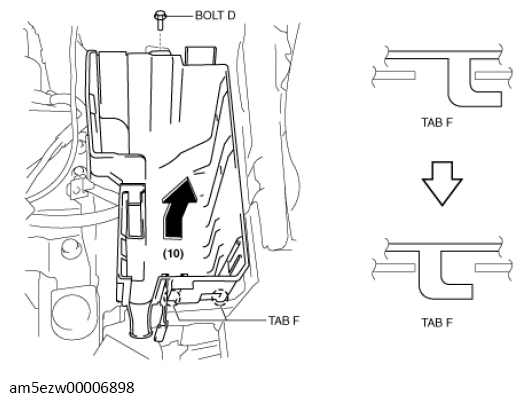 BOLT D

(10)

TAB F

TAB F

TAB F

am5ezw00006898