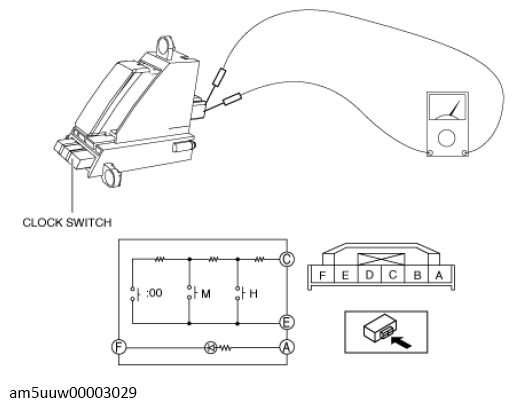 CLOCK SWITCH

C

:00

M

H

E

F

A

F E D C B A

am5uuw00003029