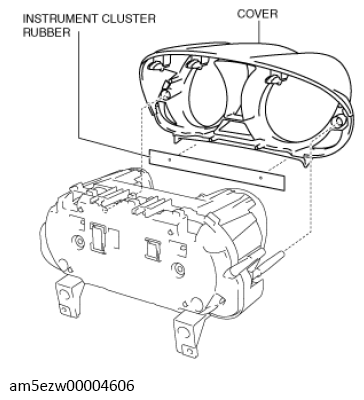 INSTRUMENT CLUSTER RUBBER

COVER

am5ezw00004606