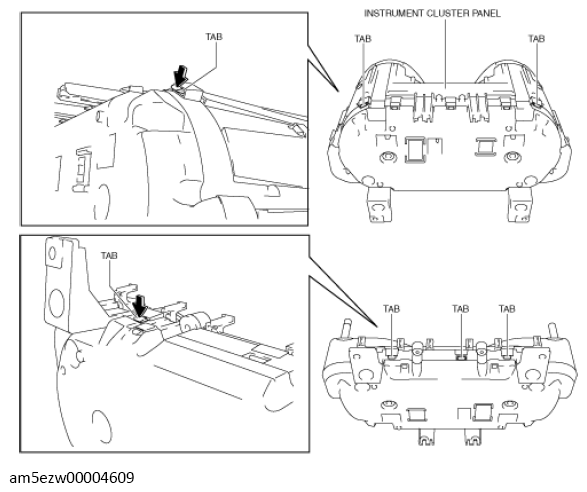 TAB

INSTRUMENT CLUSTER PANEL

TAB

TAB

TAB

TAB

TAB

TAB

am5ezw00004609