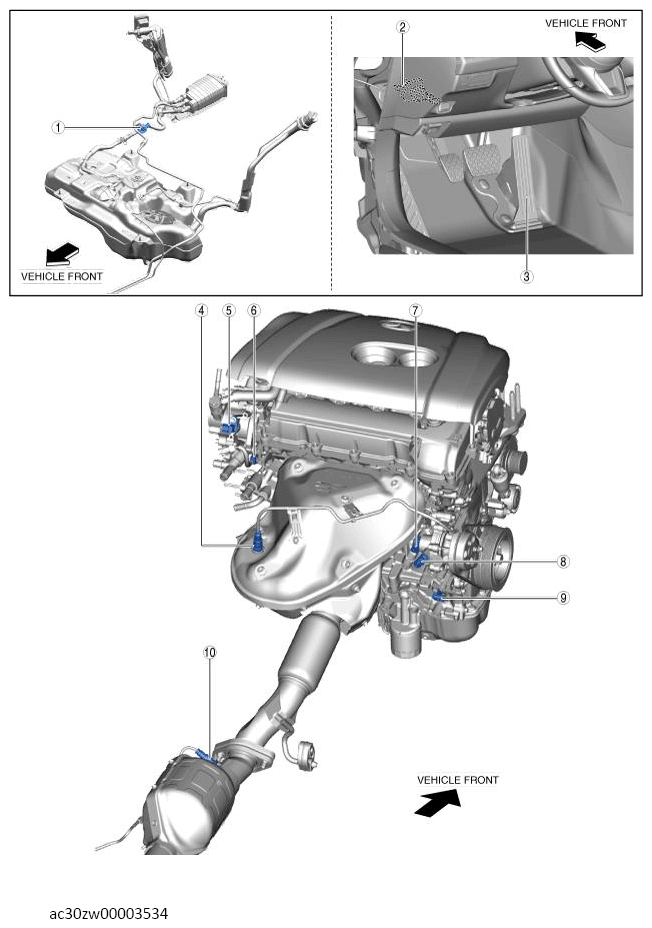 1

VEHICLE FRONT

2

VEHICLE FRONT

3

4

5

6

7

8

9

10

VEHICLE FRONT

ac30zw00003534