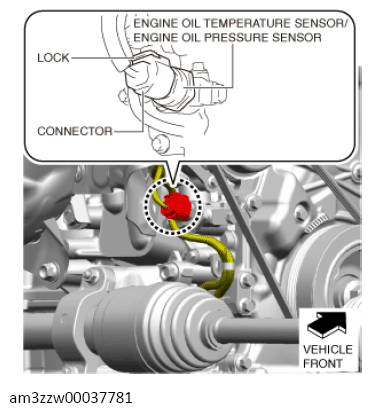 ENGINE OIL TEMPERATURE SENSOR/
ENGINE OIL PRESSURE SENSOR

LOCK

CONNECTOR

VEHICLE FRONT

am3zzw00037781