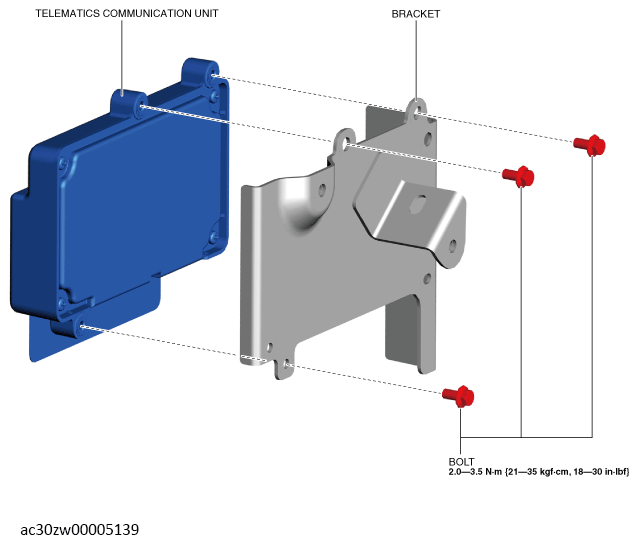 TELEMATICS COMMUNICATION UNIT

BRACKET

BOLT
2.0—3.5 N·m {21—35 kgf·cm, 18—30 in·lbf}

ac30zw00005139