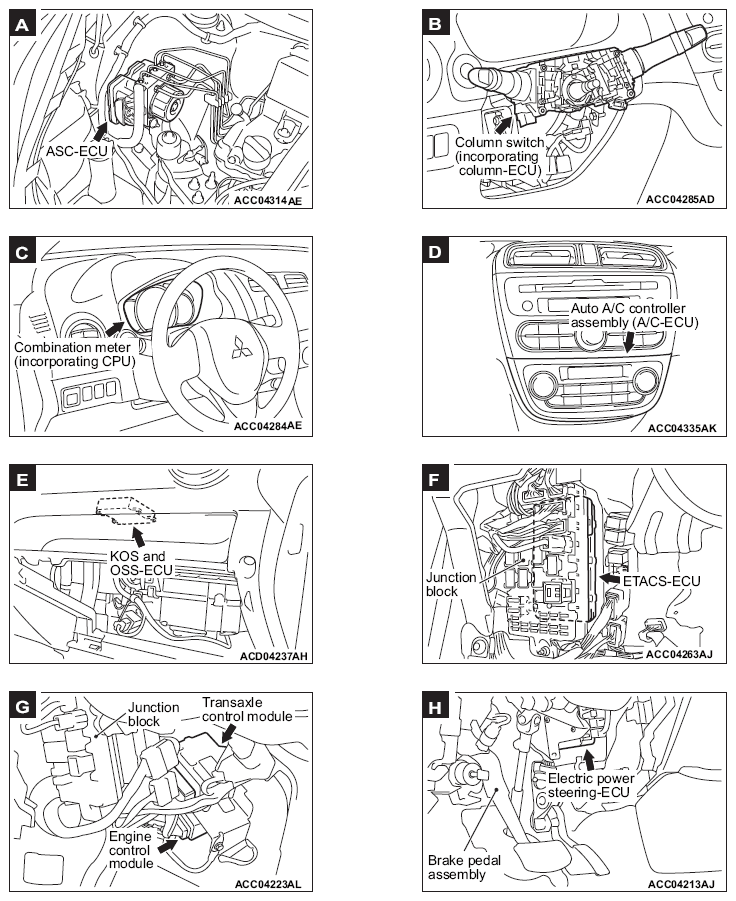 A

ASC-ECU

ACC04314AE

B

Column switch (incorporating column-ECU)

ACC04285AD

C

Combination meter (incorporating CPU)

ACC04284AE

D

Auto A/C controller assembly (A/C-ECU)

ACC04335AK

E

KOS and OSS-ECU

ACD04237AH

F

Junction block

ETACS-ECU

ACC04263AJ

G

Junction block

Transaxle control module

Engine control module

ACC04223AL

H

Electric power steering-ECU

Brake pedal assembly

ACC04213AJ