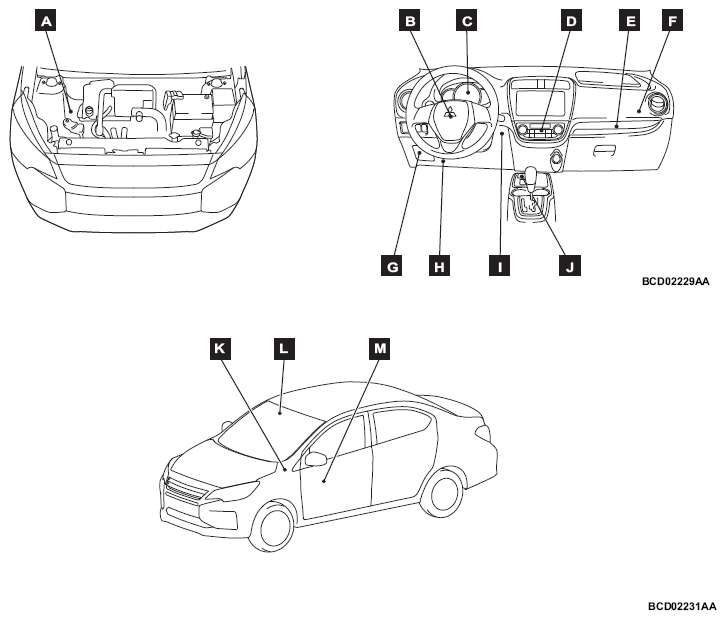 A

B C D E F

G H I J

BCD02229AA

K L M

BCD02231AA