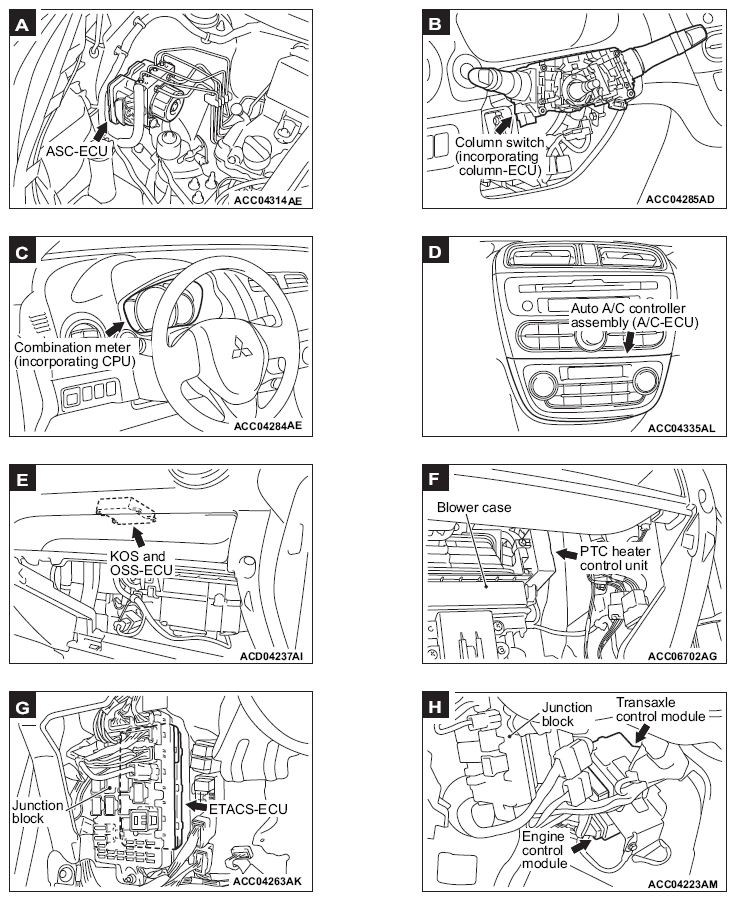 A

ASC-ECU

ACC04314AE

B

Column switch (incorporating column-ECU)

ACC04285AD

C

Combination meter (incorporating CPU)

ACC04284AE

D

Auto A/C controller assembly (A/C-ECU)

ACC04335AL

E

KOS and OSS-ECU

ACD04237AI

F

Blower case

PTC heater control unit

ACC06702AG

G

Junction block

ETACS-ECU

ACC04263AK

H

Junction block

Transaxle control module

Engine control module

ACC04223AM