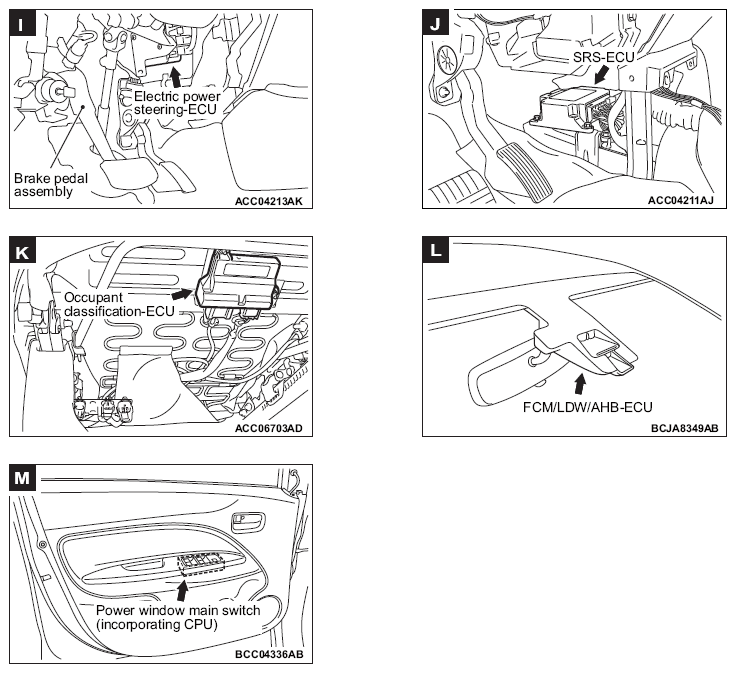 I

Electric power steering-ECU

Brake pedal assembly

ACC04213AK

J

SRS-ECU

ACC04211AJ

K

Occupant classification-ECU

ACC06703AD

L

FCM/LDW/AHB-ECU

BCJA8349AB

M

Power window main switch (incorporating CPU)

BCC04336AB