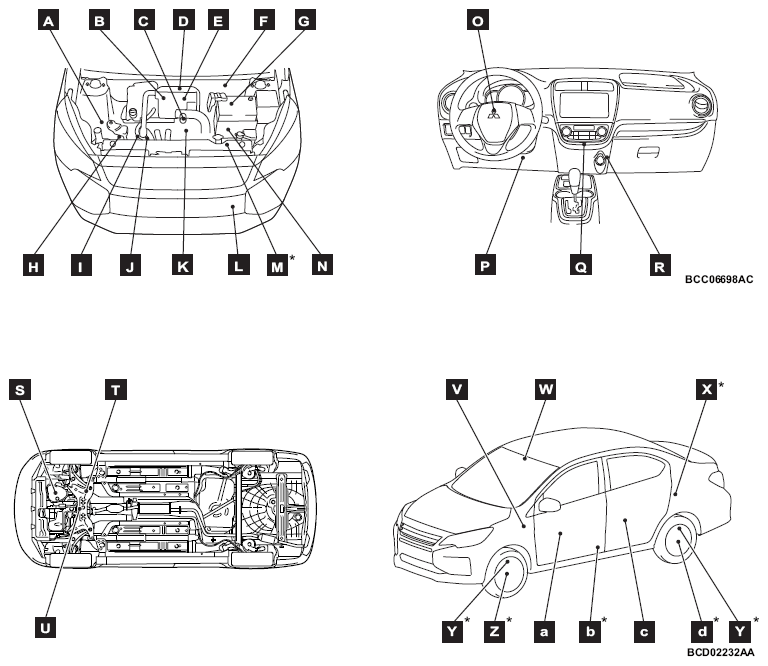 A B C D E F G

H I J K L M* N

O

P Q R

BCC06698AC

S T

U

V W X*

Y* Z* a b* c d* Y*

BCD02232AA