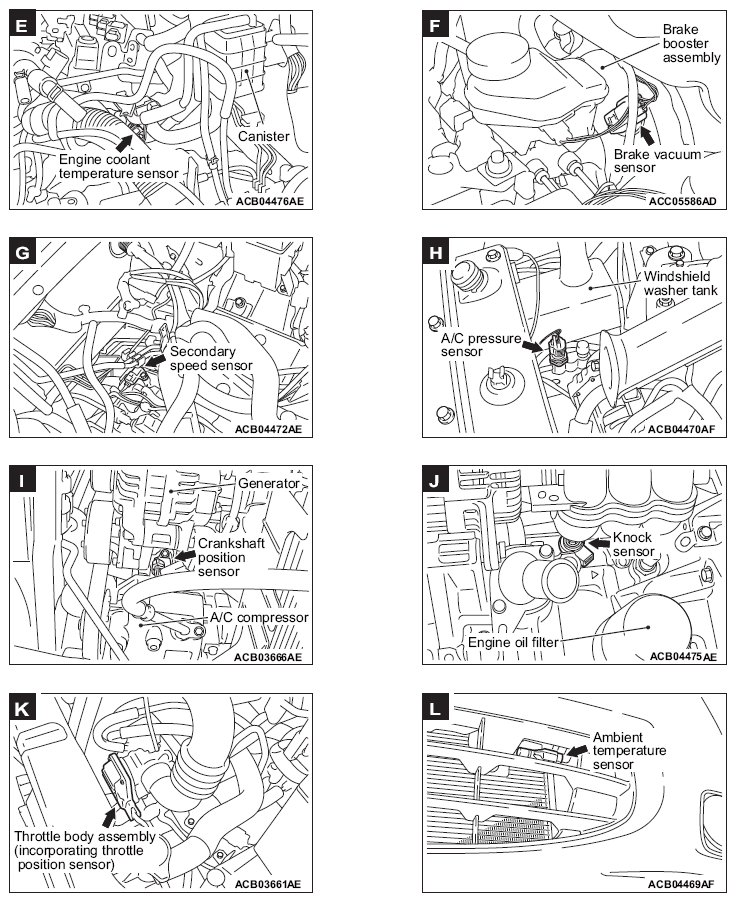 E

Canister

Engine coolant temperature sensor

ACB04476AE

F

Brake booster assembly

Brake vacuum sensor

ACC05586AD

G

Secondary speed sensor

ACB04472AE

H

Windshield washer tank

A/C pressure sensor

ACB04470AF

I

Generator

Crankshaft position sensor

A/C compressor

ACB03666AE

J

Knock sensor

Engine oil filter

ACB04475AE

K

Throttle body assembly (incorporating throttle position sensor)

ACB03661AE

L

Ambient temperature sensor

ACB04469AF