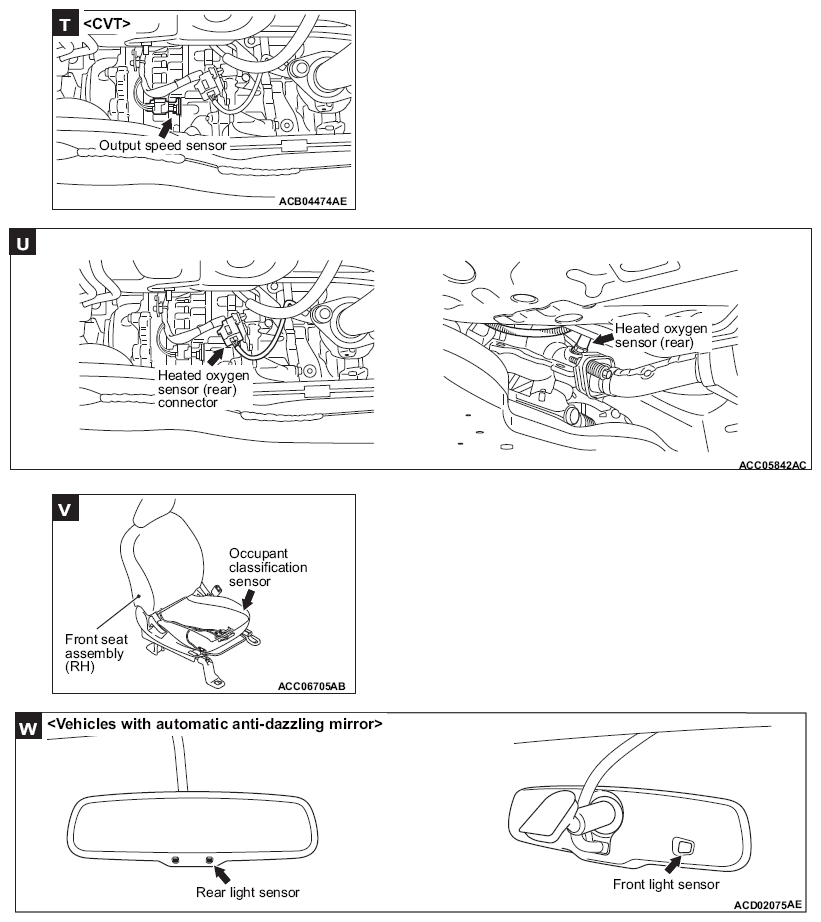 T <CVT>

Output speed sensor

ACB04474AE

U

Heated oxygen sensor (rear) connector

Heated oxygen sensor (rear)

ACC05842AC

V

Occupant classification sensor

Front seat assembly (RH)

ACC06705AB

W <Vehicles with automatic anti-dazzling mirror>

Rear light sensor

Front light sensor

ACD02075AE