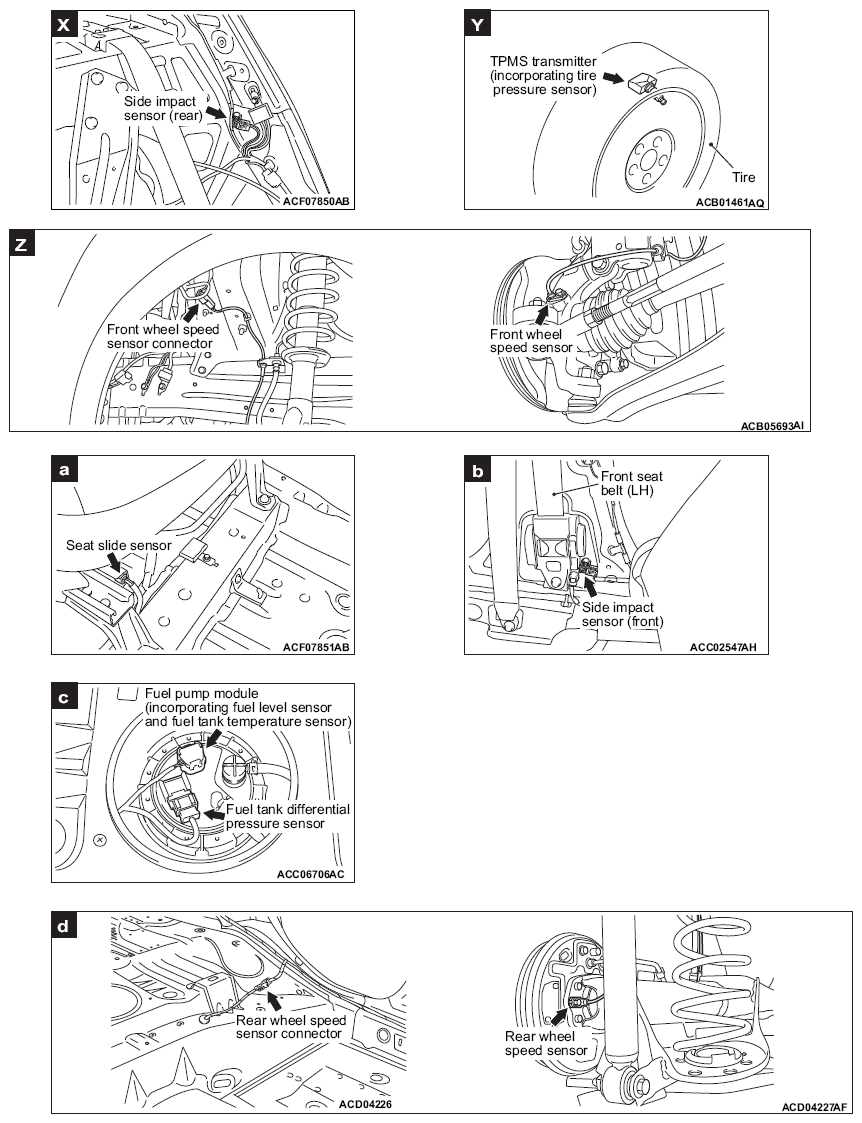 X

Side impact sensor (rear)

ACF07850AB

Y

TPMS transmitter (incorporating tire pressure sensor)

Tire

ACB01461AQ

Z

Front wheel speed sensor connector

Front wheel speed sensor

ACB05693AI

a

Seat slide sensor

ACF07851AB

b

Front seat belt (LH)

Side impact sensor (front)

ACC02547AH

c

Fuel pump module (incorporating fuel level sensor and fuel tank temperature sensor)

Fuel tank differential pressure sensor

ACC06706AC

d

Rear wheel speed sensor connector

ACD04226

Rear wheel speed sensor

ACD04227AF