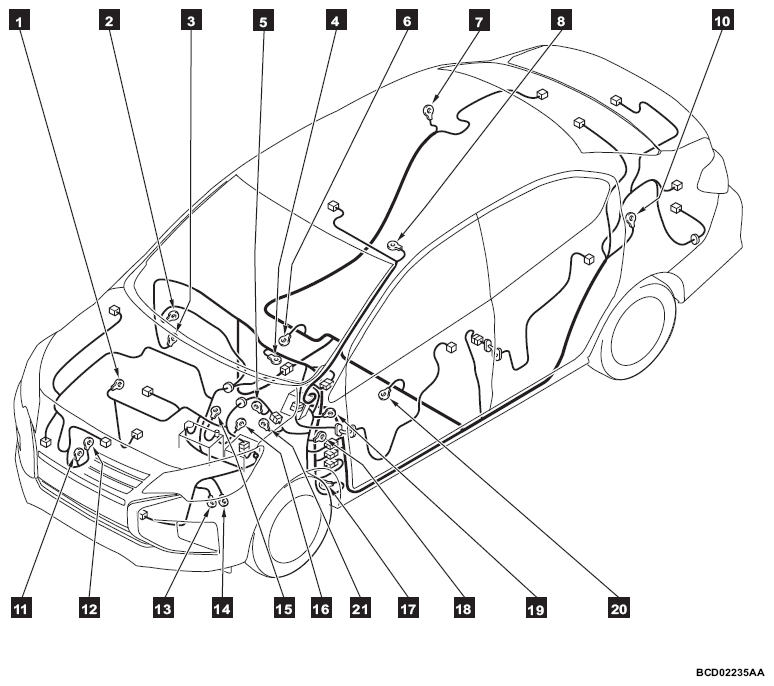 1 2 3 5 4 6 7 8 10

11 12 13 14 15 16 21 17 18 19 20

BCD02235AA