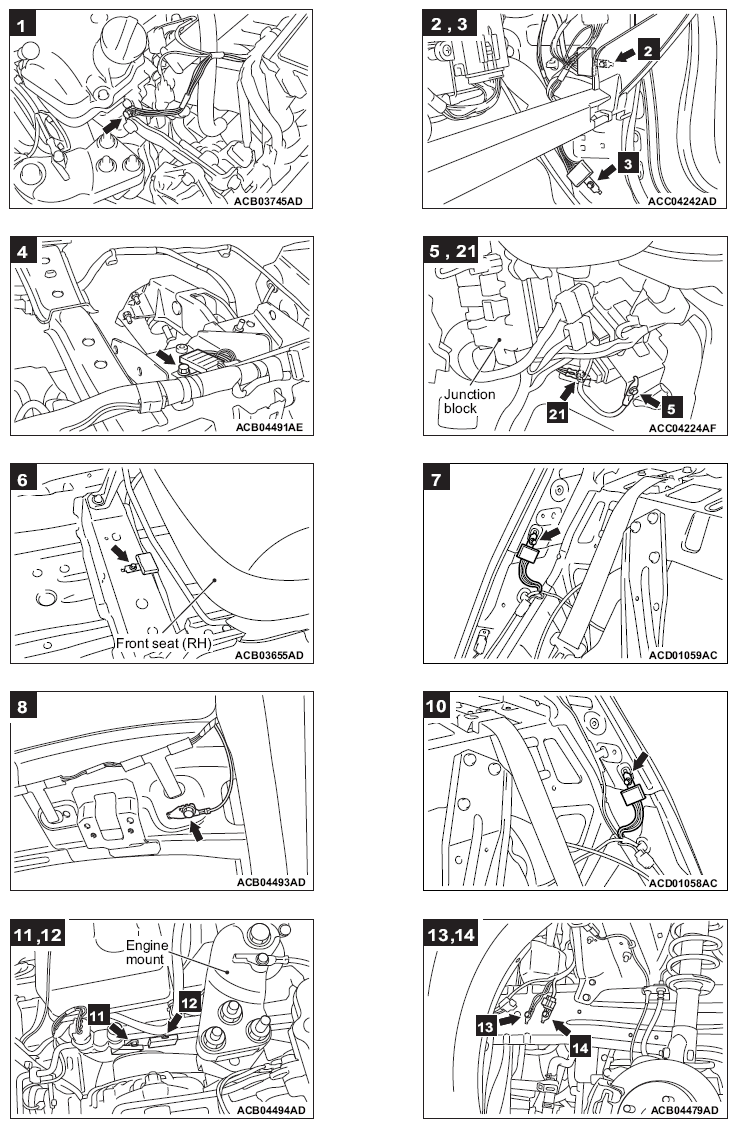 1

ACB03745AD

2 , 3

2

3

ACC04242AD

4

ACB04491AE

5 , 21

Junction block

21

5

ACC04224AF

6

Front seat (RH)

ACB03655AD

7

ACD01059AC

8

ACB04493AD

10

ACD01058AC

11,12

Engine mount

11

12

ACB04494AD

13,14

13

14

ACB04479AD