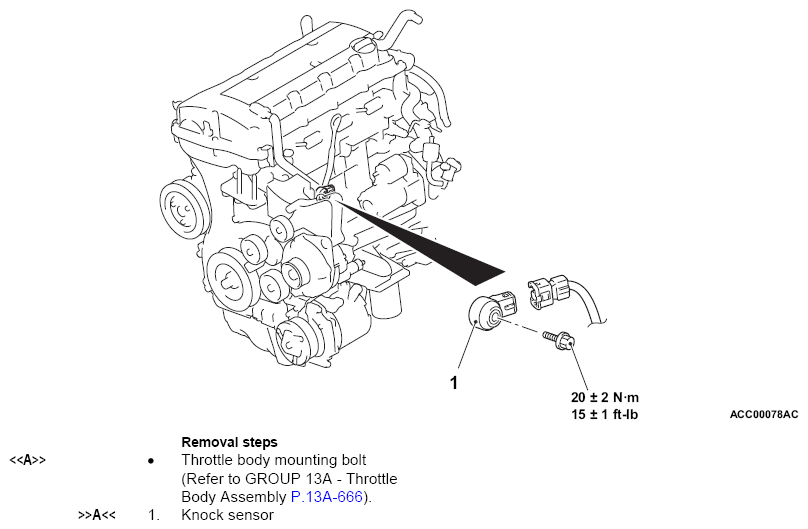 1

20 ± 2 N·m
15 ± 1 ft-lb

ACC00078AC

Removal steps

<<A>> • Throttle body mounting bolt (Refer to GROUP 13A - Throttle Body Assembly P.13A-666).

>>A<< 1. Knock sensor