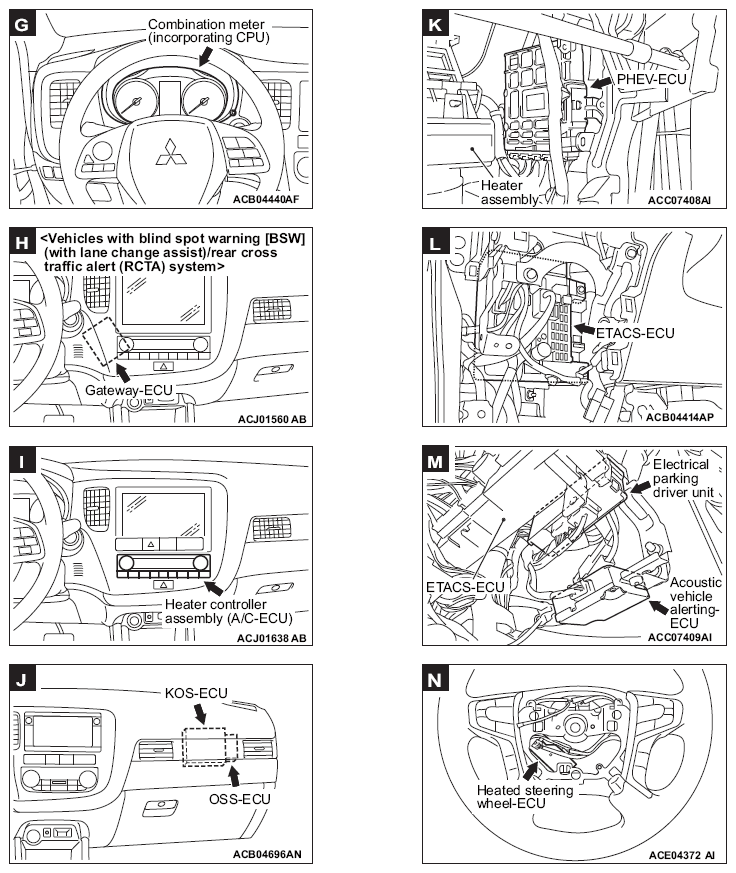 G
Combination meter (incorporating CPU)
ACB04440AF

H
<Vehicles with blind spot warning [BSW] (with lane change assist)/rear cross traffic alert (RCTA) system>
Gateway-ECU
ACJ01560 AB

I
Heater controller assembly (A/C-ECU)
ACJ01638 AB

J
KOS-ECU
OSS-ECU
ACB04696AN

K
PHEV-ECU
Heater assembly
ACC07408AI

L
ETACS-ECU
ACB04414AP

M
Electrical parking driver unit
ETACS-ECU
Acoustic vehicle alerting-ECU
ACC07409AI

N
Heated steering wheel-ECU
ACE04372 AI